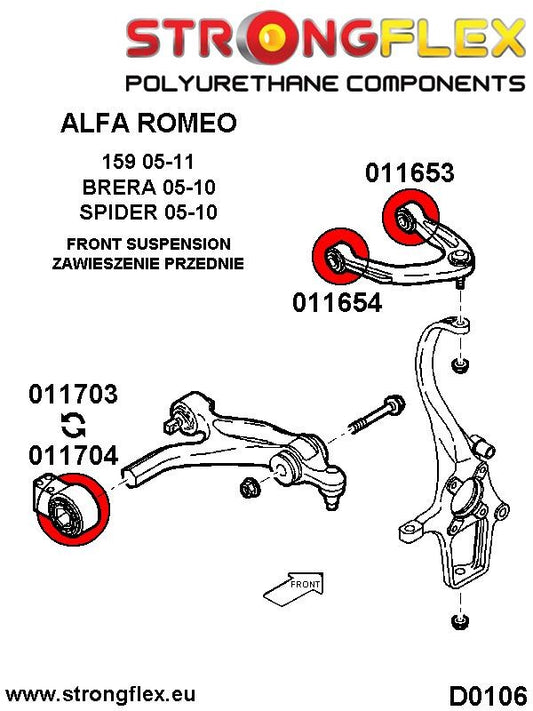 STRONGFLEX
POLYURETHANE COMPONENTS

ALFA ROMEO

159 05-11
BRERA 05-10
SPIDER 05-10

FRONT SUSPENSION
ZAWIESZENIE PRZEDNIE

011653

011654

011703

011704

FRONT

www.strongflex.eu

D0106